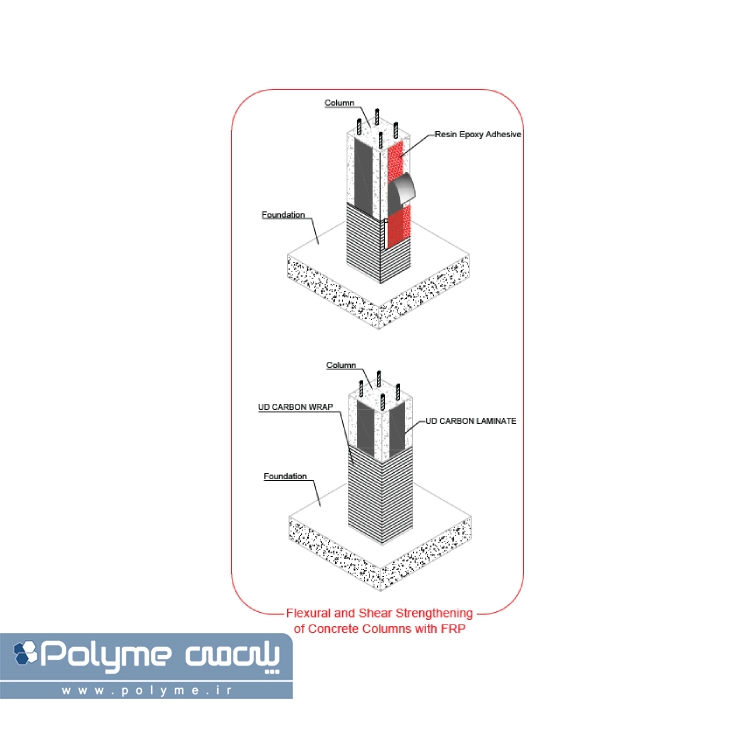 Column

Resin Epoxy Adhesive

Foundation

Column

UD CARBON WRAP

UD CARBON LAMINATE

Foundation

Flexural and Shear Strengthening of Concrete Columns with FRP

Polyme پلیمی

www.polyme.ir